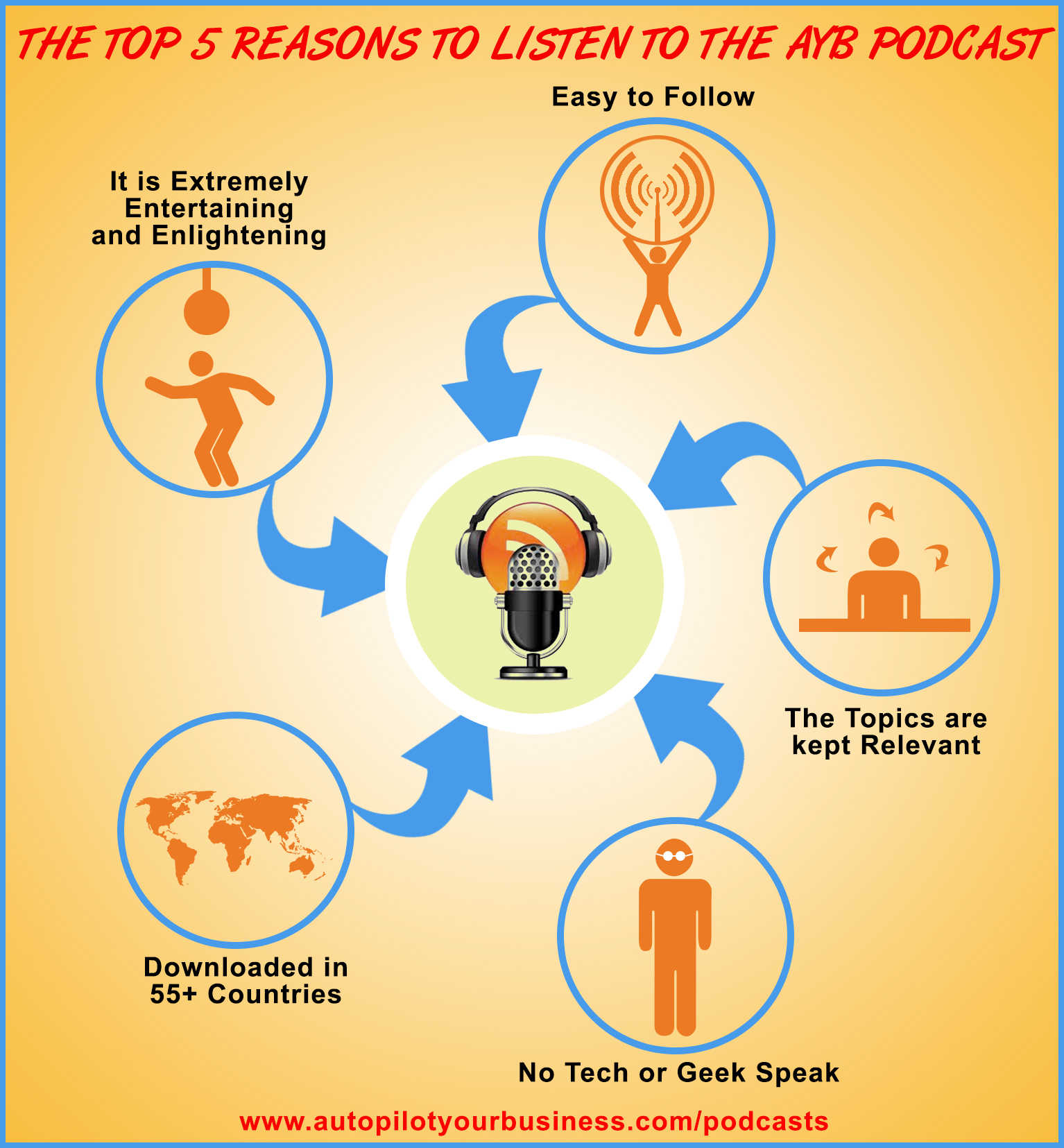 THE TOP 5 REASONS TO LISTEN TO THE AYB PODCAST

Easy to Follow

It is Extremely Entertaining and Enlightening

The Topics are kept Relevant

Downloaded in 55+ Countries

No Tech or Geek Speak

www.autopilotyourbusiness.com/podcasts